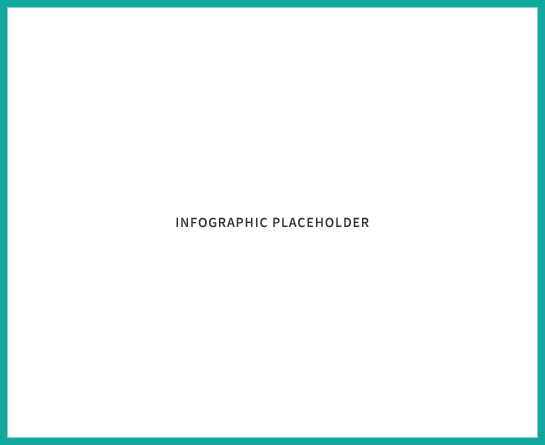 INFOGRAPHIC PLACEHOLDER